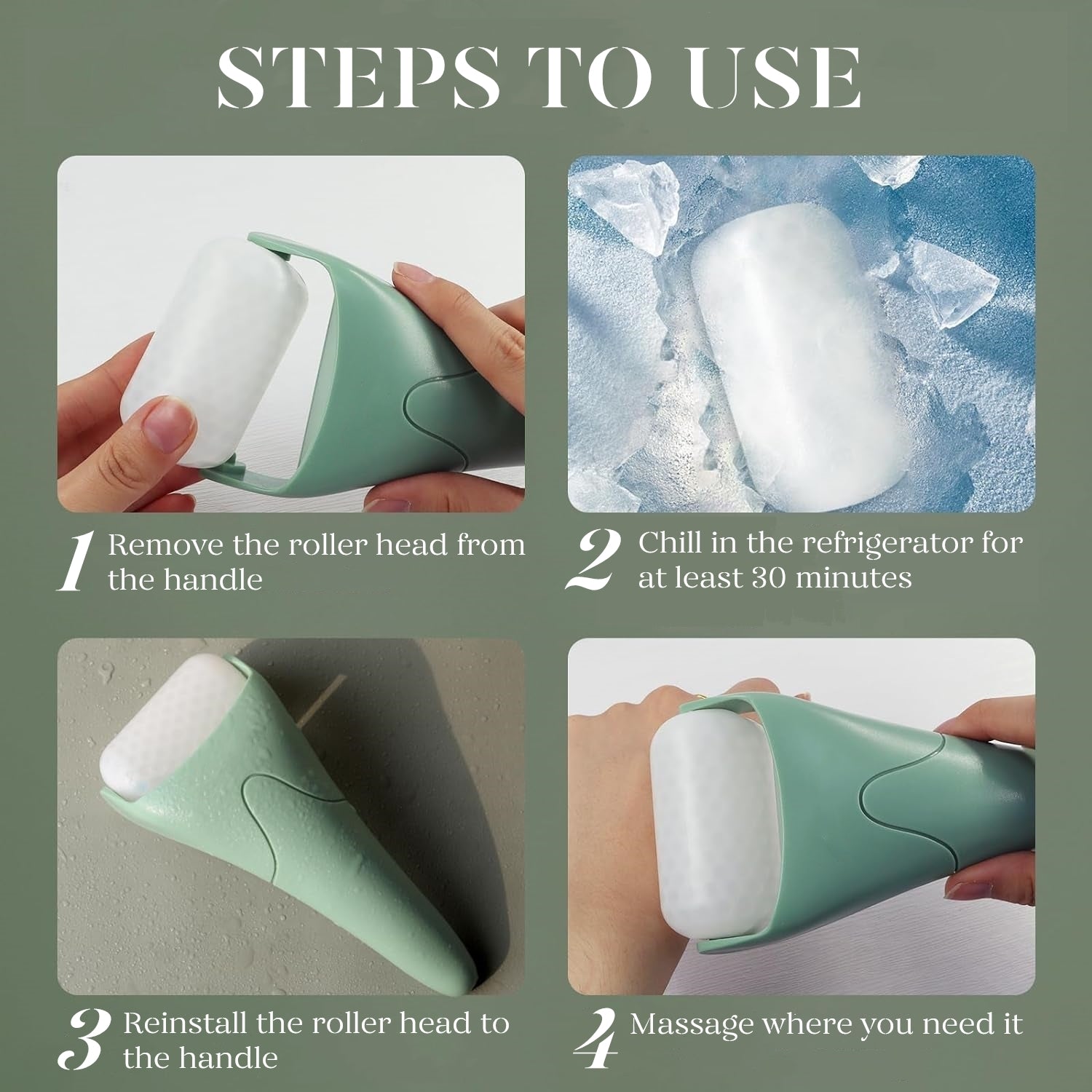 STEPS TO USE

1 Remove the roller head from the handle

2 Chill in the refrigerator for at least 30 minutes

3 Reinstall the roller head to the handle

4 Massage where you need it